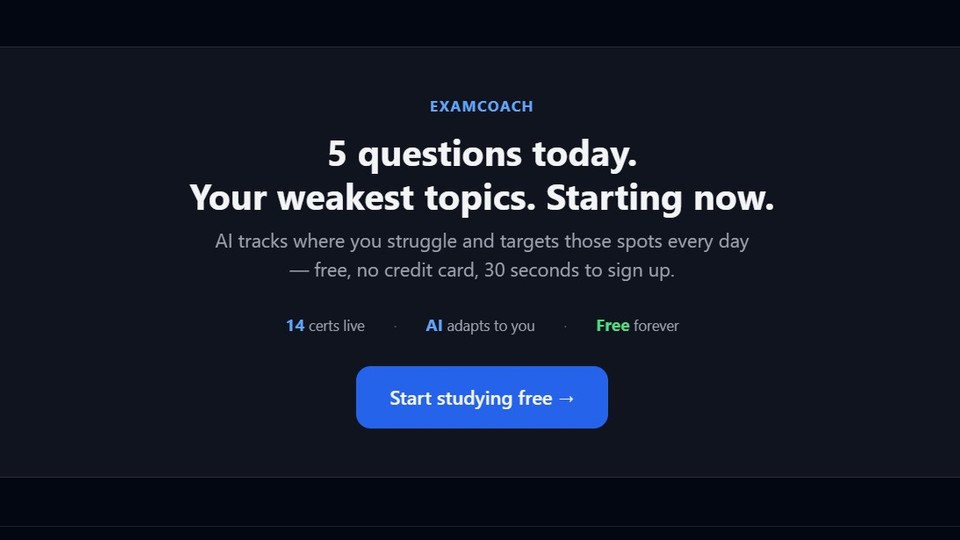 EXAMCOACH

5 questions today.
Your weakest topics. Starting now.

AI tracks where you struggle and targets those spots every day — free, no credit card, 30 seconds to sign up.

14 certs live · AI adapts to you · Free forever

Start studying free →